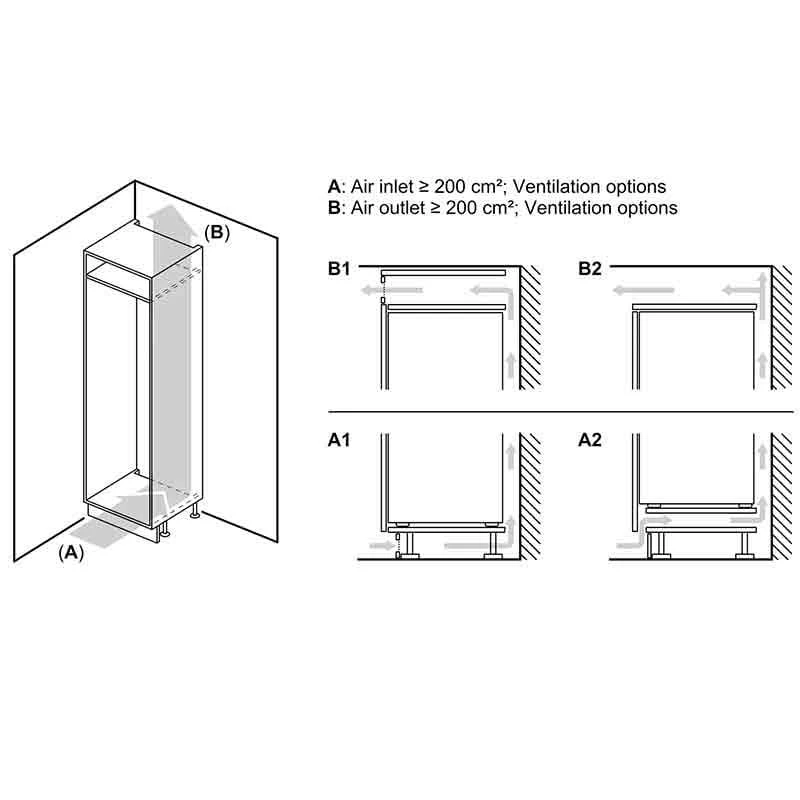 (B)

(A)

A: Air inlet ≥ 200 cm²; Ventilation options
B: Air outlet ≥ 200 cm²; Ventilation options

B1

B2

A1

A2